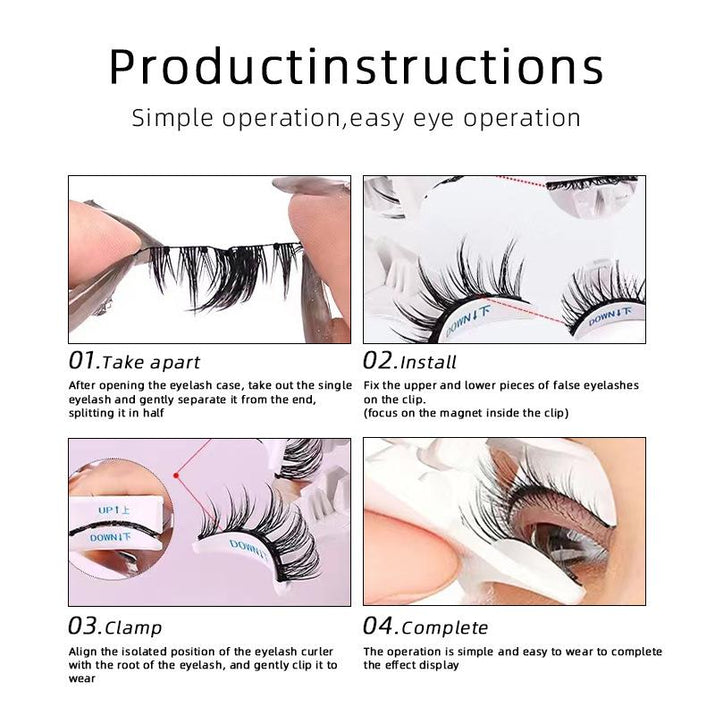 Productinstructions

Simple operation,easy eye operation

DOWN↓下

DOWN↓下

01.Take apart

After opening the eyelash case, take out the single eyelash and gently separate it from the end, splitting it in half

02.Install

Fix the upper and lower pieces of false eyelashes on the clip.
(focus on the magnet inside the clip)

UP↑上

DOWN↓下

DOWN↓下

03.Clamp

Align the isolated position of the eyelash curler with the root of the eyelash, and gently clip it to wear

04.Complete

The operation is simple and easy to wear to complete the effect display